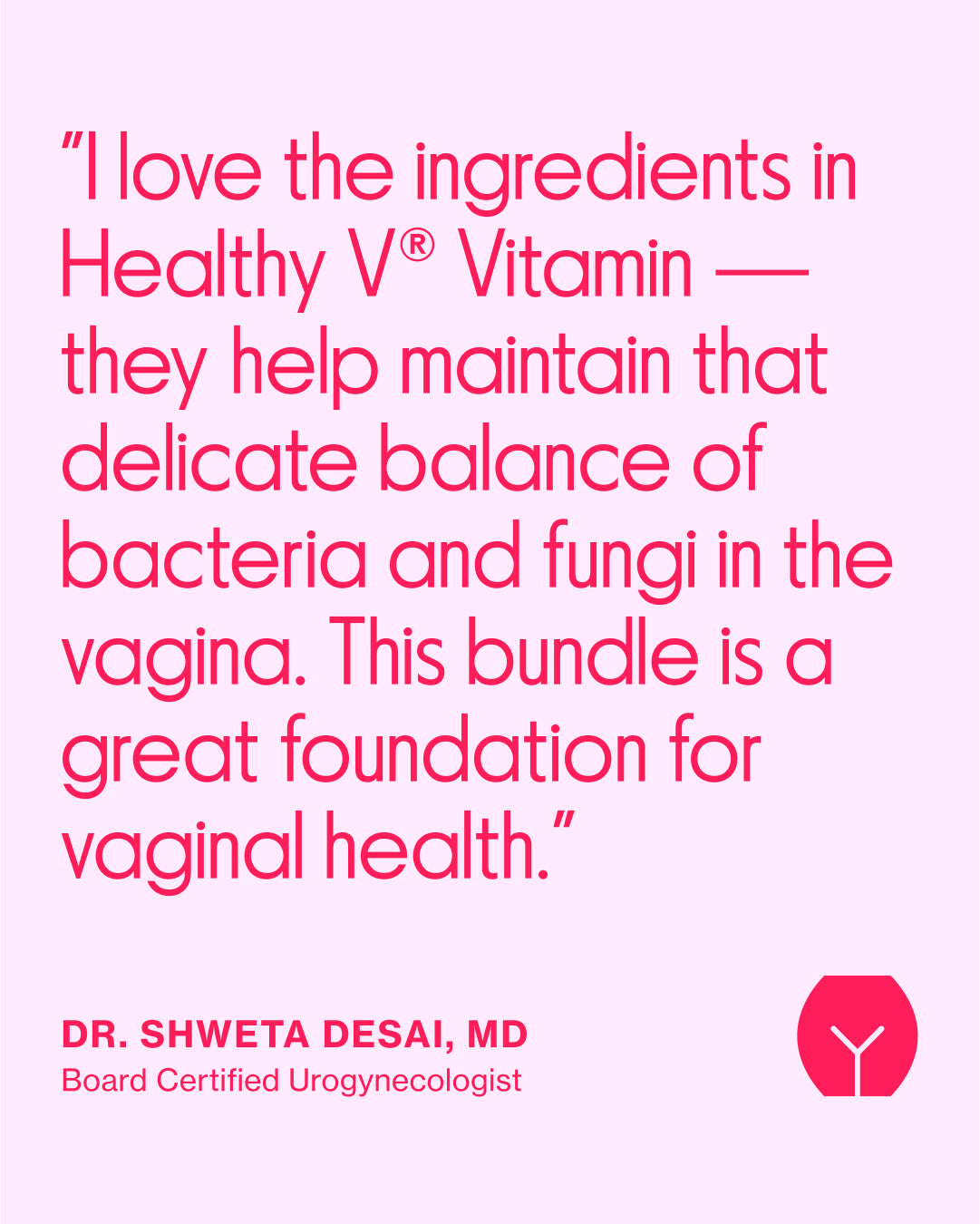 "I love the ingredients in Healthy V® Vitamin — they help maintain that delicate balance of bacteria and fungi in the vagina. This bundle is a great foundation for vaginal health."

DR. SHWETA DESAI, MD
Board Certified Urogynecologist