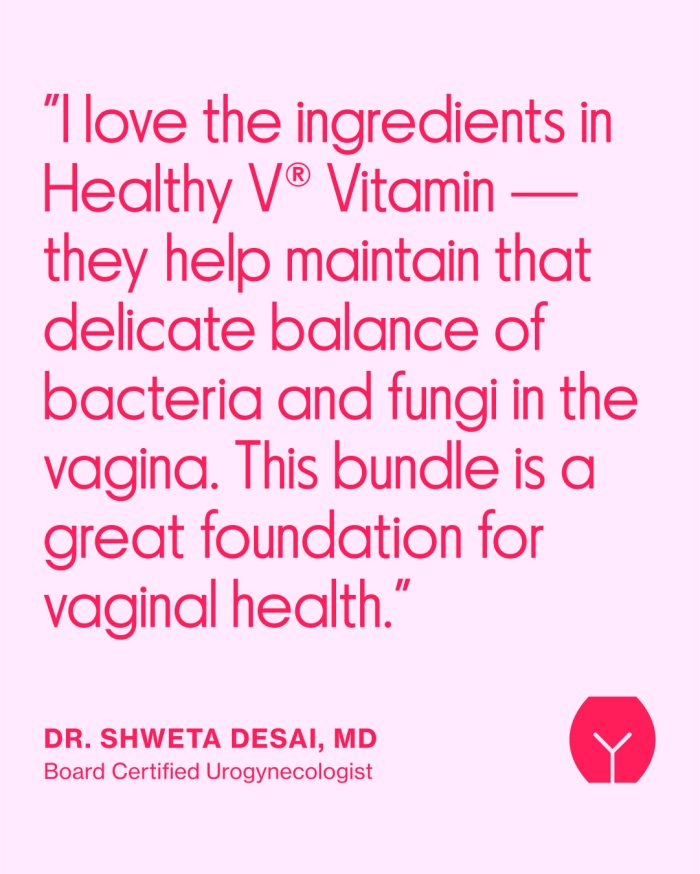 "I love the ingredients in Healthy V® Vitamin — they help maintain that delicate balance of bacteria and fungi in the vagina. This bundle is a great foundation for vaginal health."

DR. SHWETA DESAI, MD
Board Certified Urogynecologist